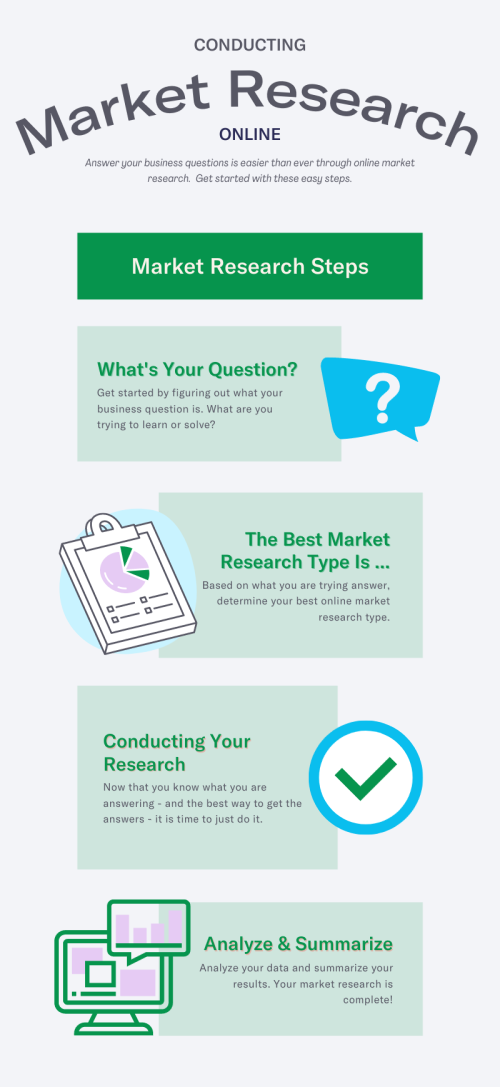 CONDUCTING

Market Research

ONLINE

Answer your business questions is easier than ever through online market research. Get started with these easy steps.

Market Research Steps

What's Your Question?

Get started by figuring out what your business question is. What are you trying to learn or solve?

?

The Best Market Research Type Is ...

Based on what you are trying answer, determine your best online market research type.

Conducting Your Research

Now that you know what you are answering - and the best way to get the answers - it is time to just do it.

Analyze & Summarize

Analyze your data and summarize your results. Your market research is complete!